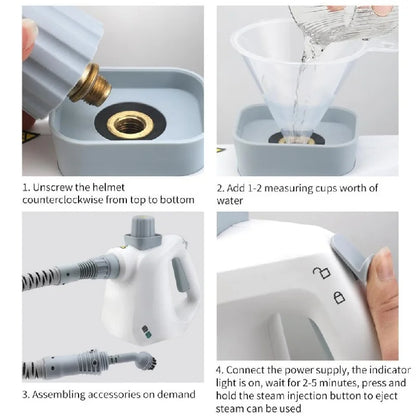 1. Unscrew the helmet counterclockwise from top to bottom

2. Add 1-2 measuring cups worth of water

3. Assembling accessories on demand

4. Connect the power supply, the indicator light is on, wait for 2-5 minutes, press and hold the steam injection button to eject steam can be used