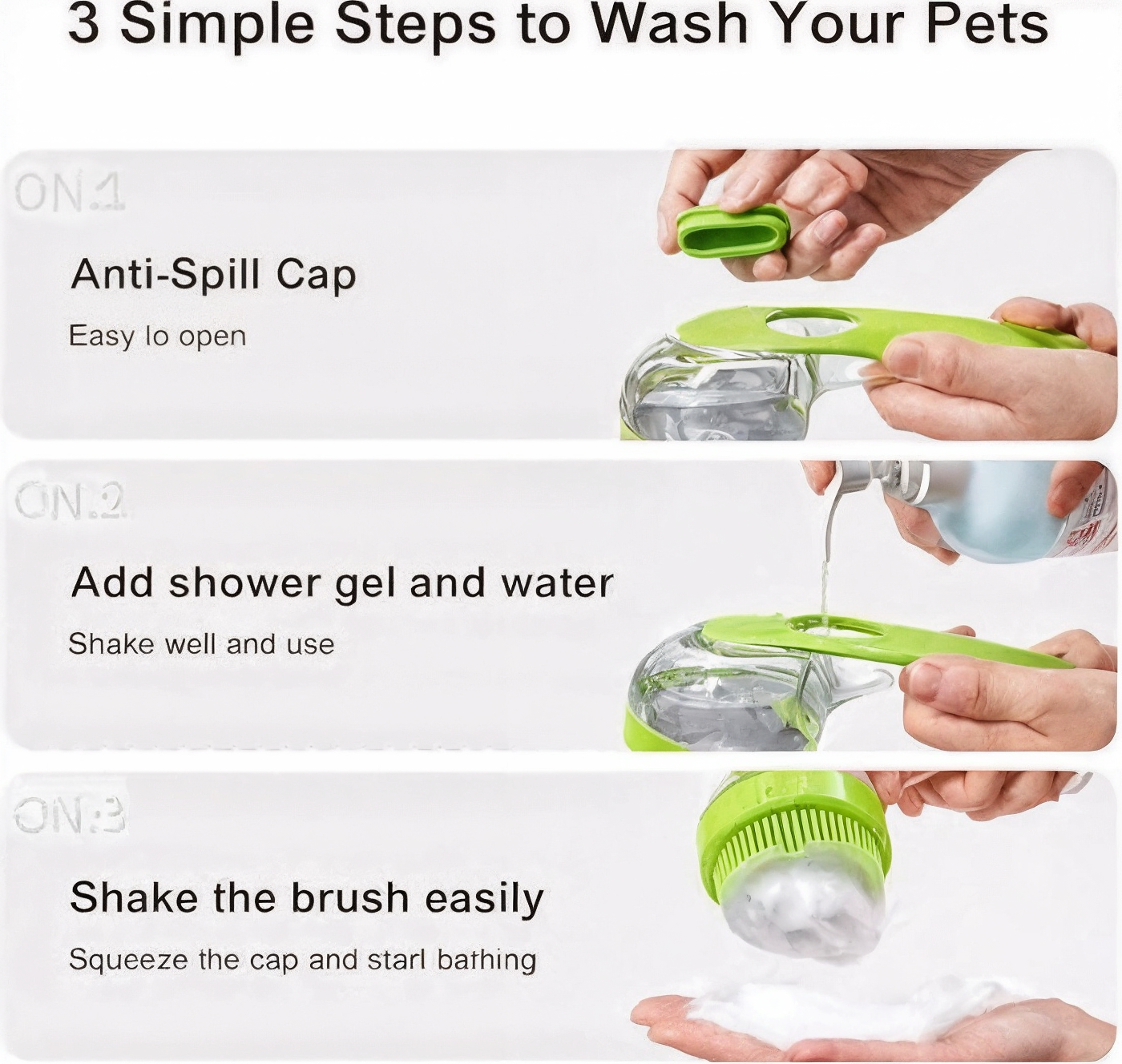 3 Simple Steps to Wash Your Pets

ON.1

Anti-Spill Cap

Easy lo open

ON.2

Add shower gel and water

Shake well and use

ON.3

Shake the brush easily

Squeeze the cap and starl bathing