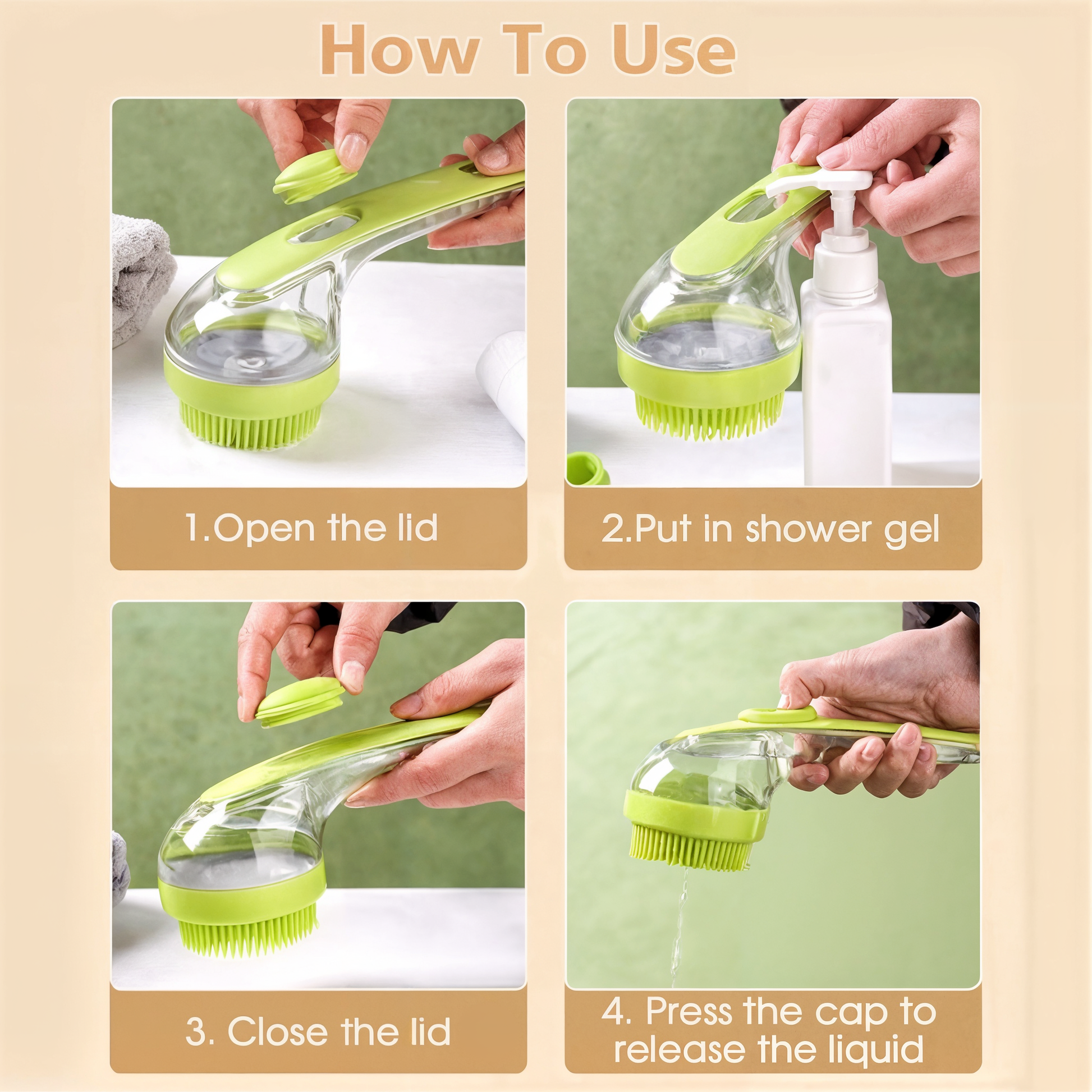 How To Use

1.Open the lid

2.Put in shower gel

3. Close the lid

4. Press the cap to release the liquid