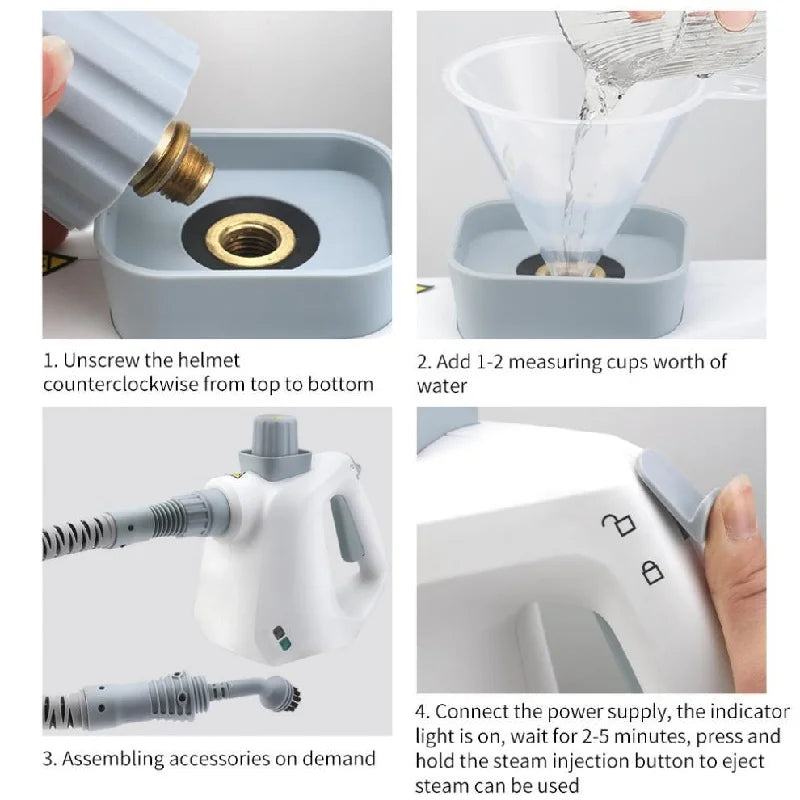 1. Unscrew the helmet counterclockwise from top to bottom

2. Add 1-2 measuring cups worth of water

3. Assembling accessories on demand

4. Connect the power supply, the indicator light is on, wait for 2-5 minutes, press and hold the steam injection button to eject steam can be used